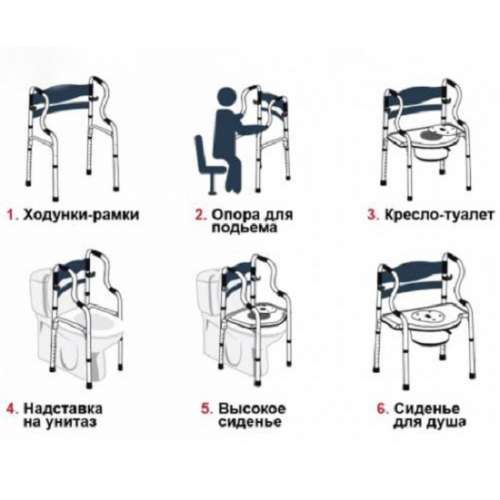 1. Ходунки-рамки

2. Опора для подьема

3. Кресло-туалет

4. Надставка на унитаз

5. Высокое сиденье

6. Сиденье для душа