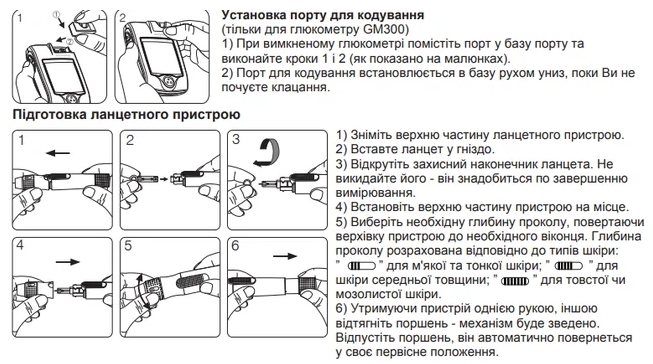 1 ① ② 2

**Установка порту для кодування**
(тільки для глюкометру GM300)
1) При вимкненому глюкометрі помістіть порт у базу порту та виконайте кроки 1 і 2 (як показано на малюнках).
2) Порт для кодування встановлюється в базу рухом униз, поки Ви не почуєте клацання.

**Підготовка ланцетного пристрою**

1 2 3 4 5 6

1) Зніміть верхню частину ланцетного пристрою.
2) Вставте ланцет у гніздо.
3) Відкрутіть захисний наконечник ланцета. Не викидайте його - він знадобиться по завершенню вимірювання.
4) Встановіть верхню частину пристрою на місце.
5) Виберіть необхідну глибину проколу, повертаючи верхівку пристрою до необхідного віконця. Глибина проколу розрахована відповідно до типів шкіри: " " для м'якої та тонкої шкіри; " " для шкіри середньої товщини; " " для товстої чи мозолистої шкіри.
6) Утримуючи пристрій однією рукою, іншою відтягніть поршень - механізм буде зведено. Відпустіть поршень, він автоматично повернеться у своє первісне положення.