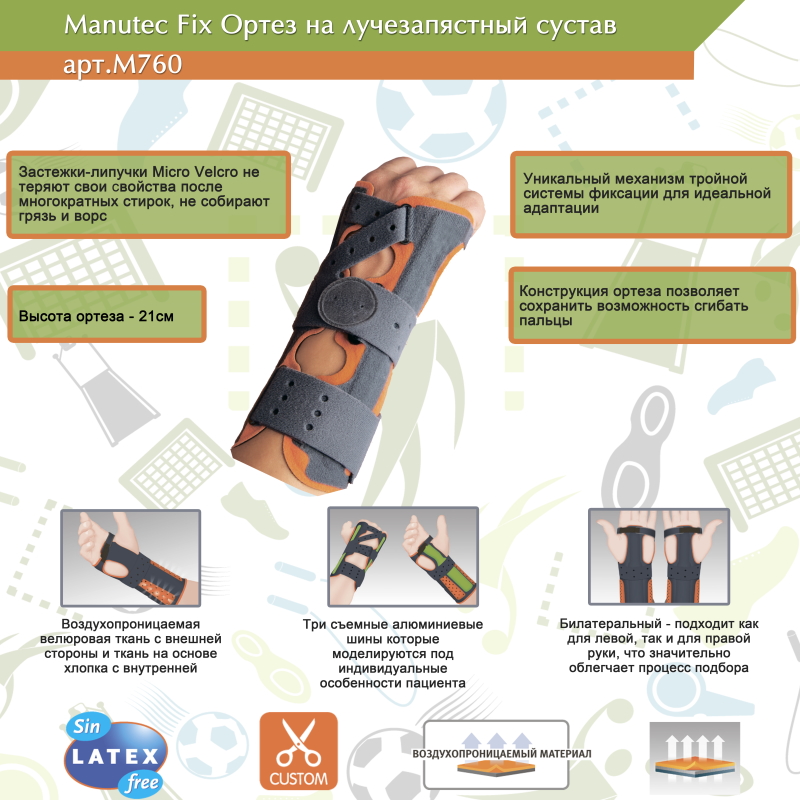 Manutec Fix Ортез на лучезапястный сустав

арт.М760

Застежки-липучки Micro Velcro не теряют свои свойства после многократных стирок, не собирают грязь и ворс

Высота ортеза - 21см

Уникальный механизм тройной системы фиксации для идеальной адаптации

Конструкция ортеза позволяет сохранить возможность сгибать пальцы

Воздухопроницаемая велюровая ткань с внешней стороны и ткань на основе хлопка с внутренней

Три съемные алюминиевые шины которые моделируются под индивидуальные особенности пациента

Билатеральный - подходит как для левой, так и для правой руки, что значительно облегчает процесс подбора

Sin LATEX free

CUSTOM

ВОЗДУХОПРОНИЦАЕМЫЙ МАТЕРИАЛ