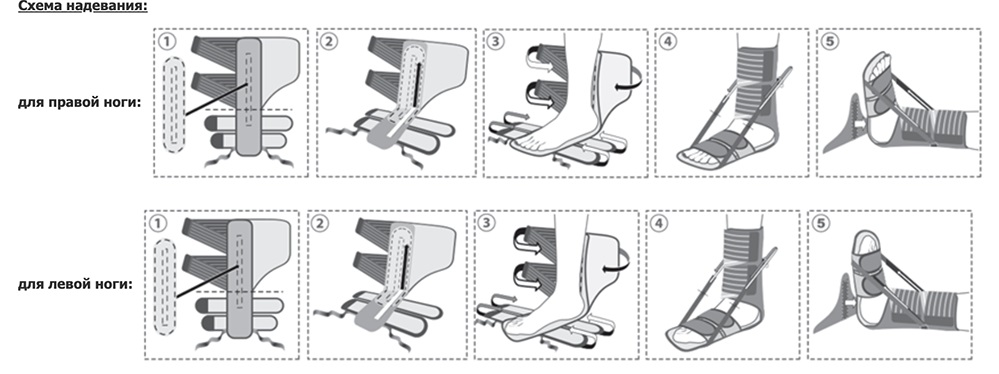 Схема надевания:

для правой ноги:

1 2 3 4 5

для левой ноги:

1 2 3 4 5