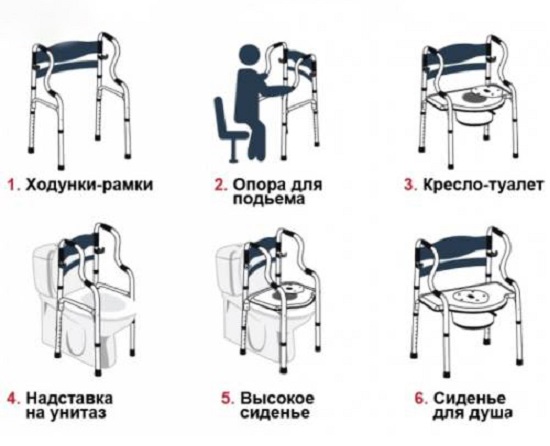 1. Ходунки-рамки

2. Опора для подьема

3. Кресло-туалет

4. Надставка на унитаз

5. Высокое сиденье

6. Сиденье для душа